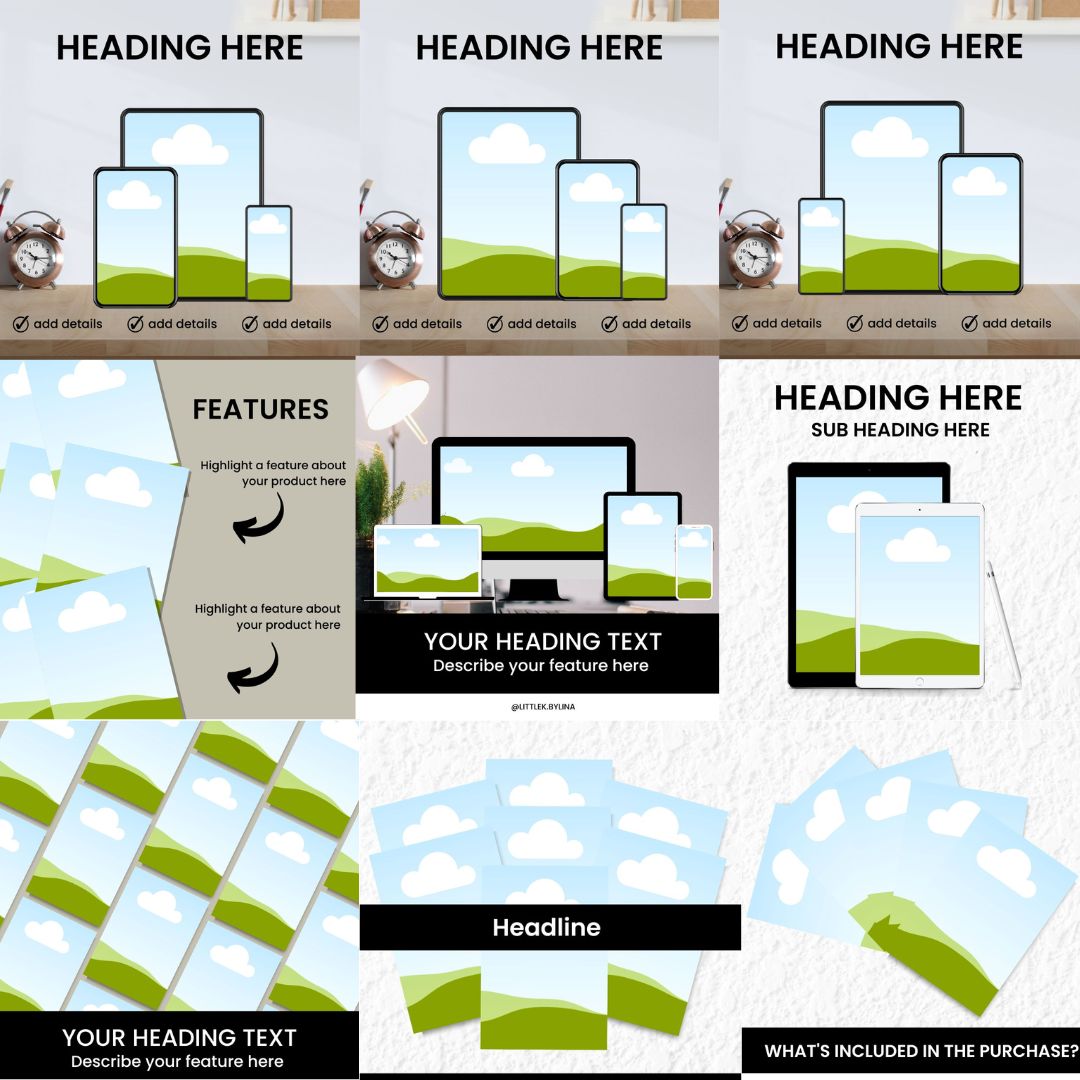 HEADING HERE

add details add details add details

HEADING HERE

add details add details add details

HEADING HERE

add details add details add details

FEATURES

Highlight a feature about your product here

Highlight a feature about your product here

YOUR HEADING TEXT
Describe your feature here

@LITTLEK.BYLINA

HEADING HERE
SUB HEADING HERE

YOUR HEADING TEXT
Describe your feature here

Headline

WHAT'S INCLUDED IN THE PURCHASE?